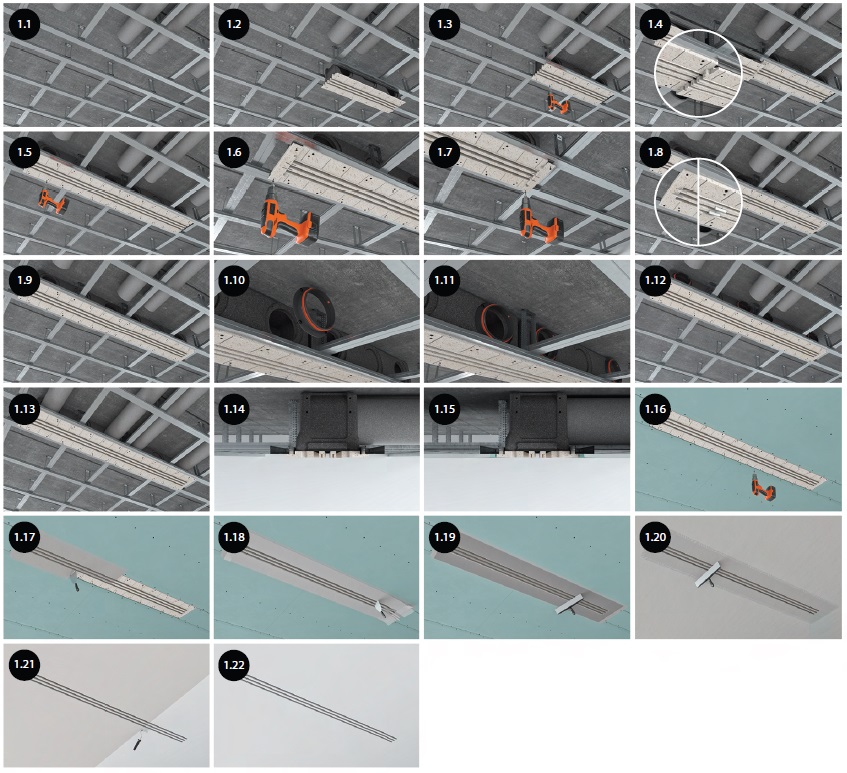 1.1

1.2

1.3

1.4

1.5

1.6

1.7

1.8

1.9

1.10

1.11

1.12

1.13

1.14

1.15

1.16

1.17

1.18

1.19

1.20

1.21

1.22